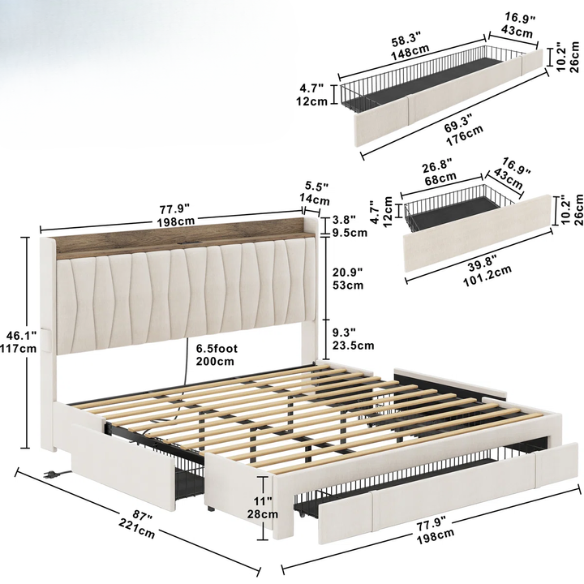 58.3"
148cm

16.9"
43cm

10.2"
26cm

4.7"
12cm

69.3"
176cm

26.8"
68cm

16.9"
43cm

4.7"
12cm

10.2"
26cm

39.8"
101.2cm

77.9"
198cm

5.5"
14cm

3.8"
9.5cm

20.9"
53cm

9.3"
23.5cm

46.1"
117cm

6.5foot
200cm

11"
28cm

87"
221cm

77.9"
198cm