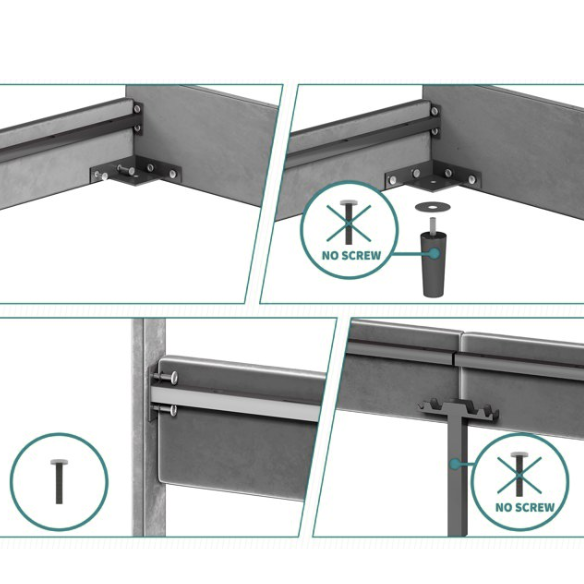 NO SCREW

NO SCREW